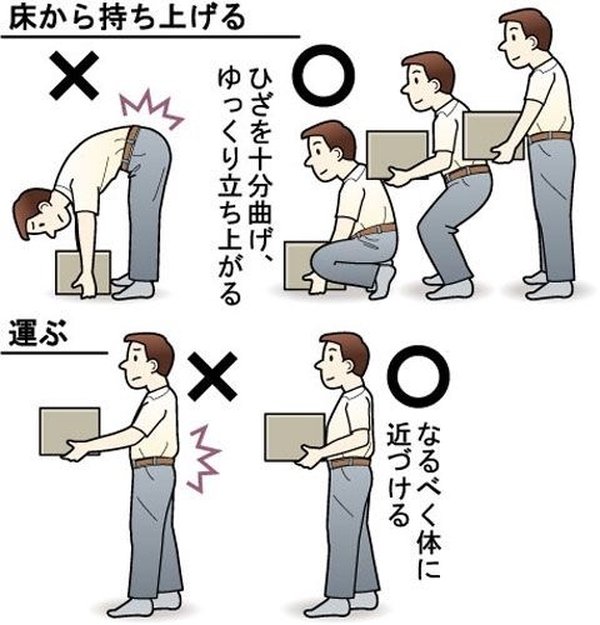 床から持ち上げる

×

○

ひざを十分曲げ、ゆっくり立ち上がる

運ぶ

×

○

なるべく体に近づける